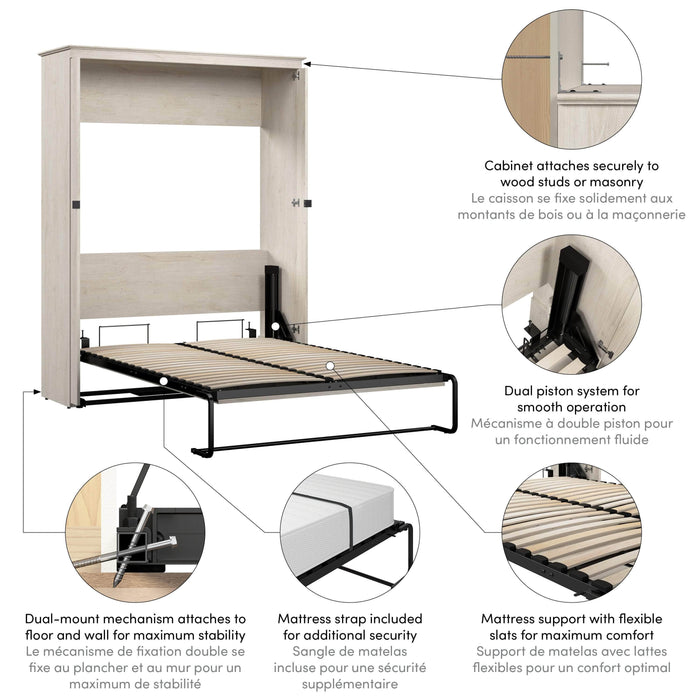 Cabinet attaches securely to wood studs or masonry
Le caisson se fixe solidement aux montants de bois ou à la maçonnerie

Dual piston system for smooth operation
Mécanisme à double piston pour un fonctionnement fluide

Dual-mount mechanism attaches to floor and wall for maximum stability
Le mécanisme de fixation double se fixe au plancher et au mur pour un maximum de stabilité

Mattress strap included for additional security
Sangle de matelas incluse pour une sécurité supplémentaire

Mattress support with flexible slats for maximum comfort
Support de matelas avec lattes flexibles pour un confort optimal